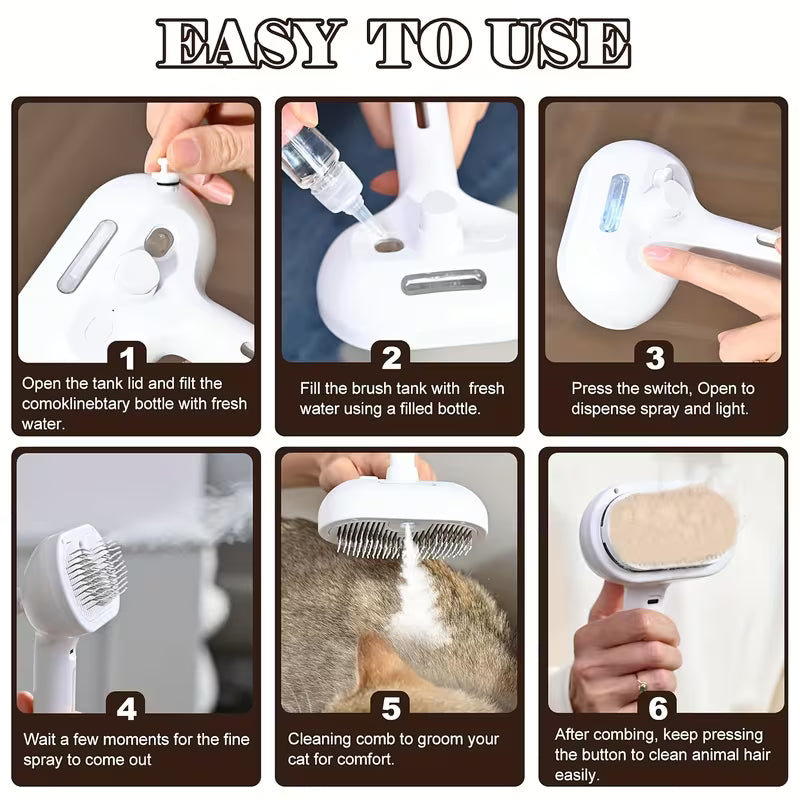 EASY TO USE

1
Open the tank lid and filt the comoklinebtary bottle with fresh water.

2
Fill the brush tank with fresh water using a filled bottle.

3
Press the switch, Open to dispense spray and light.

4
Wait a few moments for the fine spray to come out

5
Cleaning comb to groom your cat for comfort.

6
After combing, keep pressing the button to clean animal hair easily.