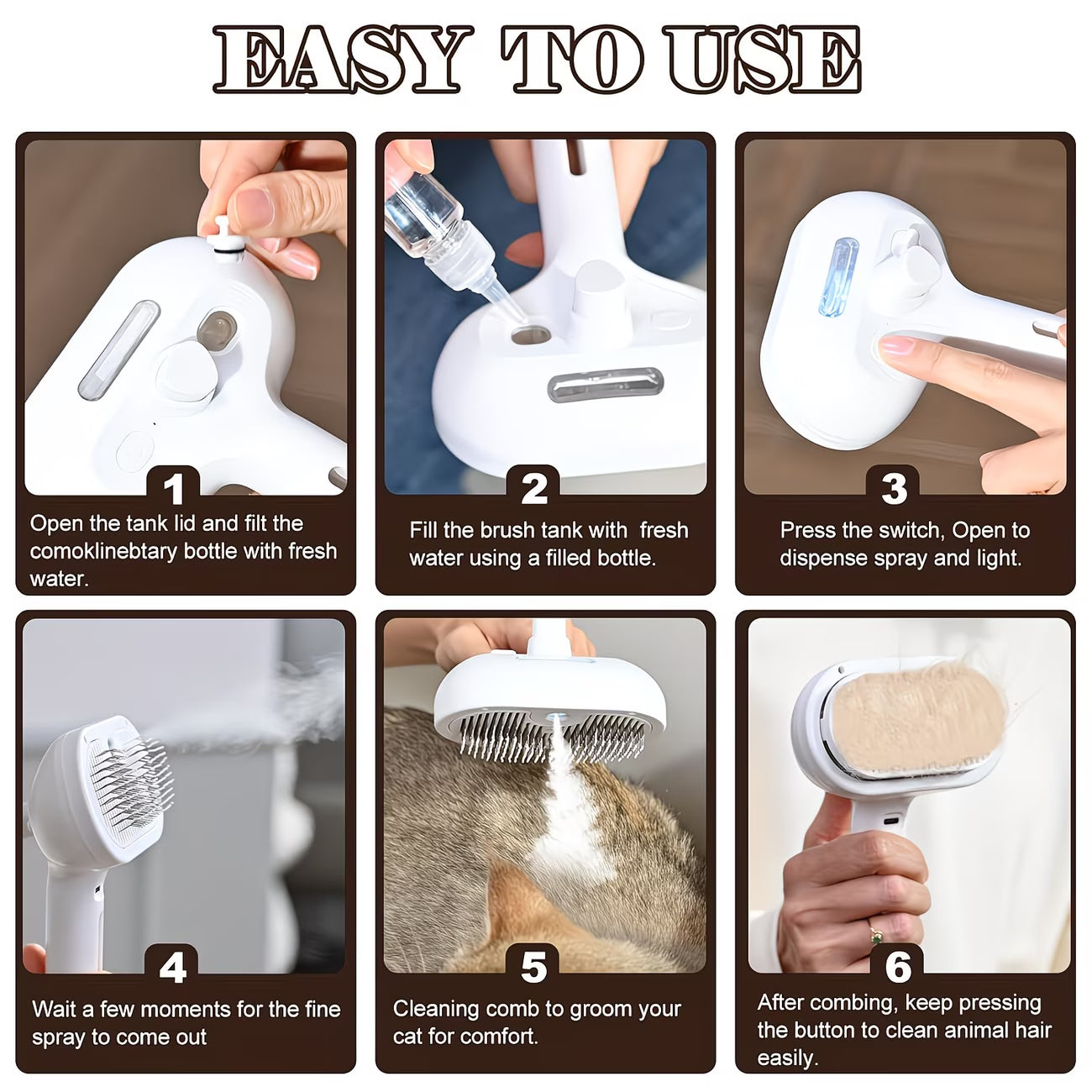 EASY TO USE

1
Open the tank lid and filt the comoklinebtary bottle with fresh water.

2
Fill the brush tank with fresh water using a filled bottle.

3
Press the switch, Open to dispense spray and light.

4
Wait a few moments for the fine spray to come out

5
Cleaning comb to groom your cat for comfort.

6
After combing, keep pressing the button to clean animal hair easily.